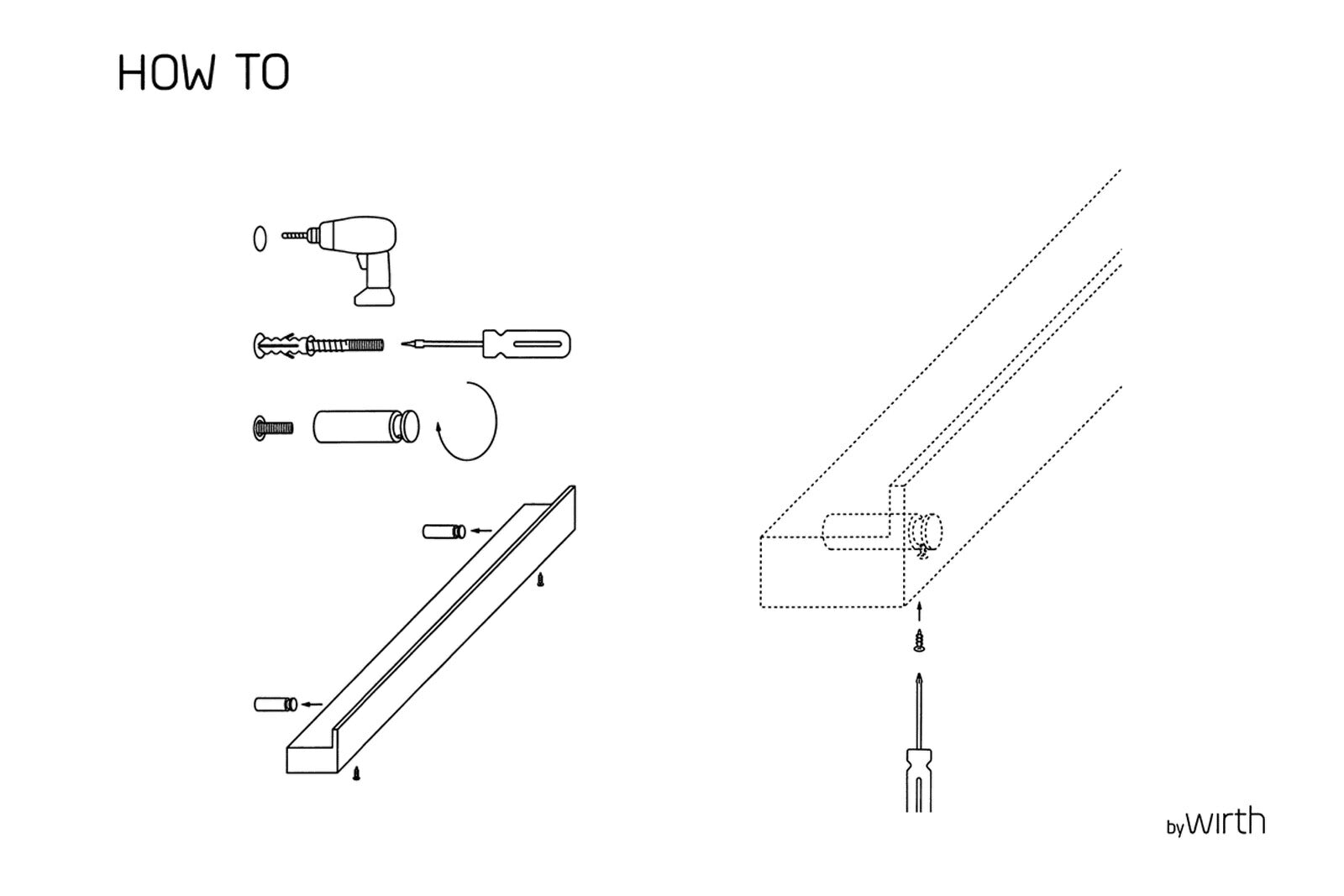 HOW TO

bywirth