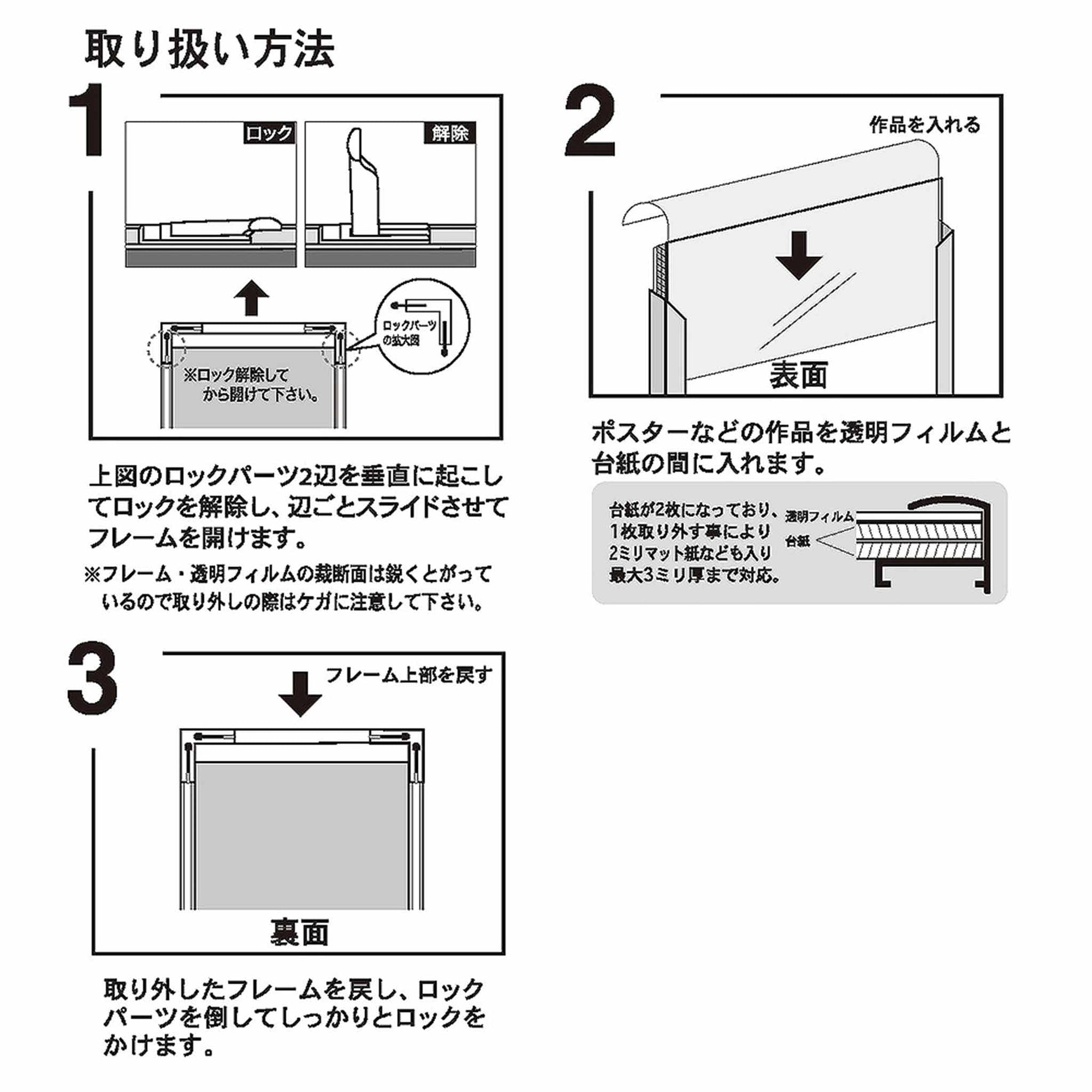 取り扱い方法

1

ロック

解除

ロックパーツの拡大図

※ロック解除してから開けて下さい。

上図のロックパーツ2辺を垂直に起こしてロックを解除し、辺ごとスライドさせてフレームを開けます。

※フレーム・透明フィルムの裁断面は鋭くとがっているので取り外しの際はケガに注意して下さい。

2

作品を入れる

表面

ポスターなどの作品を透明フィルムと台紙の間に入れます。

台紙が2枚になっており、1枚取り外す事により2ミリマット紙なども入り最大3ミリ厚まで対応。

透明フィルム

台紙

3

フレーム上部を戻す

裏面

取り外したフレームを戻し、ロックパーツを倒してしっかりとロックをかけます。