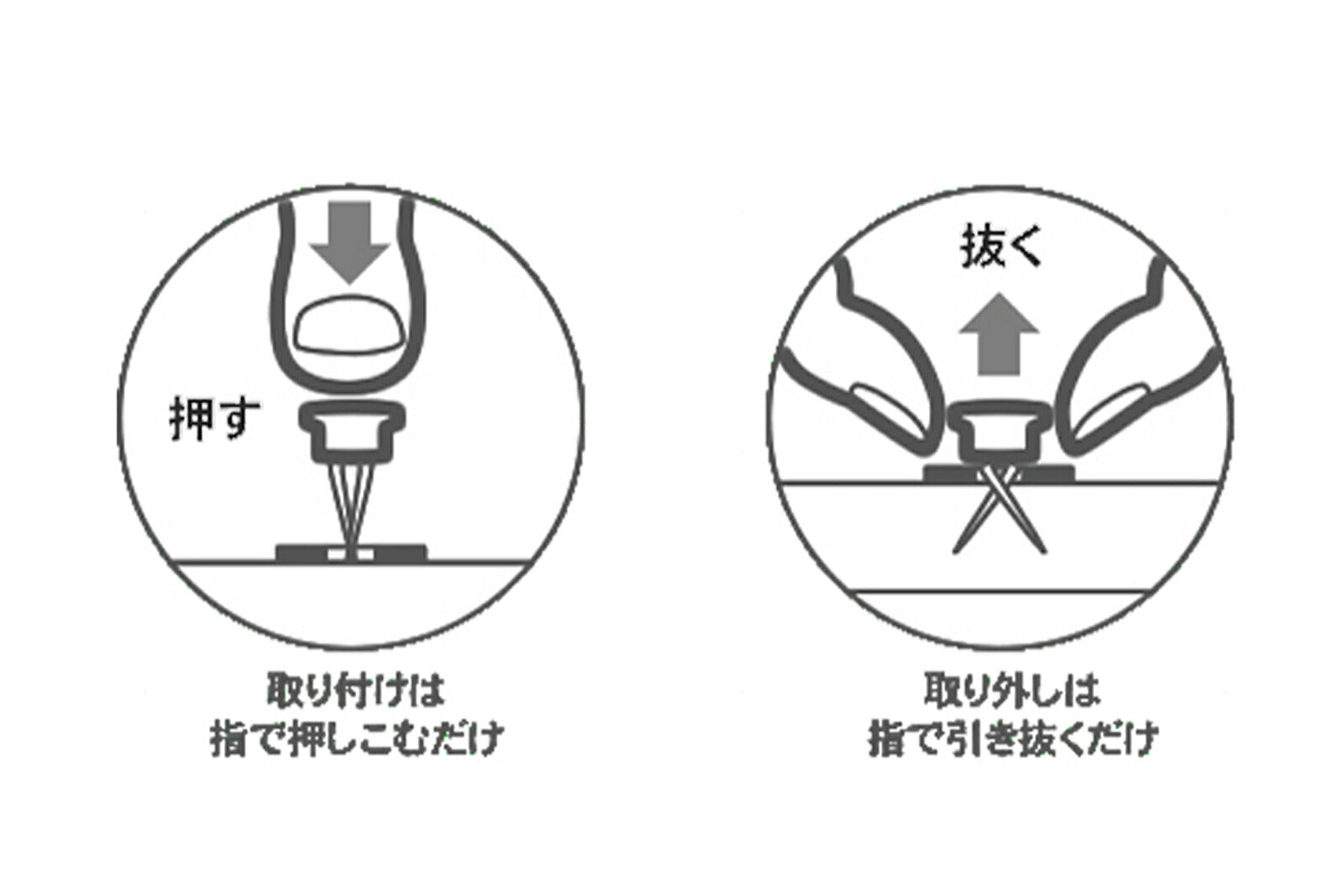 押す

取り付けは
指で押しこむだけ

抜く

取り外しは
指で引き抜くだけ