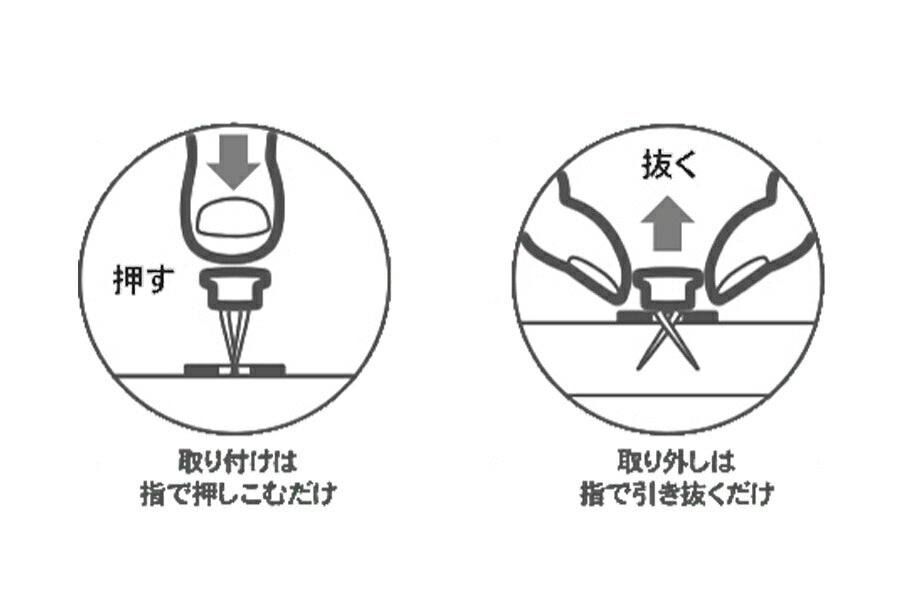 押す

取り付けは
指で押しこむだけ

抜く

取り外しは
指で引き抜くだけ